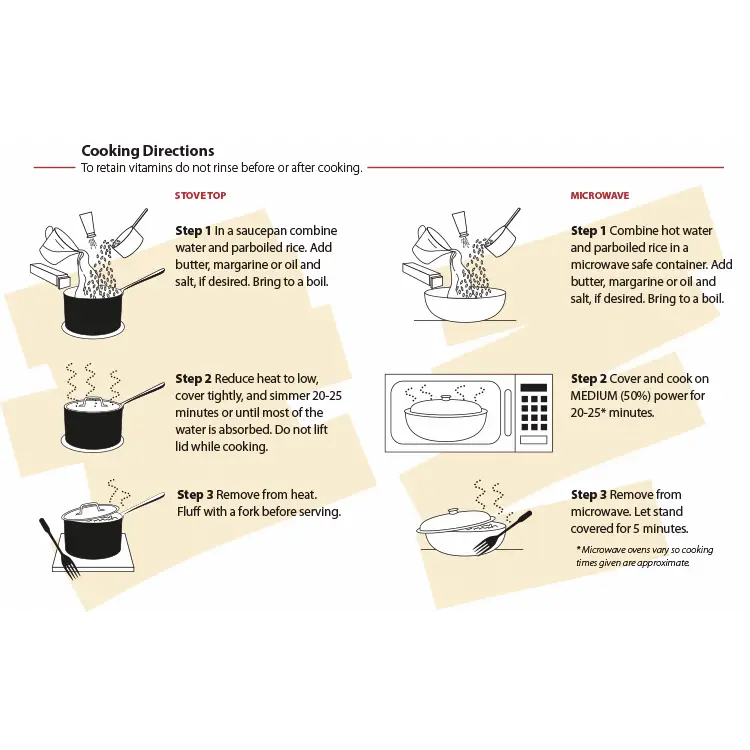 Cooking Directions
To retain vitamins do not rinse before or after cooking.

STOVETOP

Step 1 In a saucepan combine water and parboiled rice. Add butter, margarine or oil and salt, if desired. Bring to a boil.

Step 2 Reduce heat to low, cover tightly, and simmer 20-25 minutes or until most of the water is absorbed. Do not lift lid while cooking.

Step 3 Remove from heat. Fluff with a fork before serving.

MICROWAVE

Step 1 Combine hot water and parboiled rice in a microwave safe container. Add butter, margarine or oil and salt, if desired. Bring to a boil.

Step 2 Cover and cook on MEDIUM (50%) power for 20-25* minutes.

Step 3 Remove from microwave. Let stand covered for 5 minutes.

* Microwave ovens vary so cooking times given are approximate.