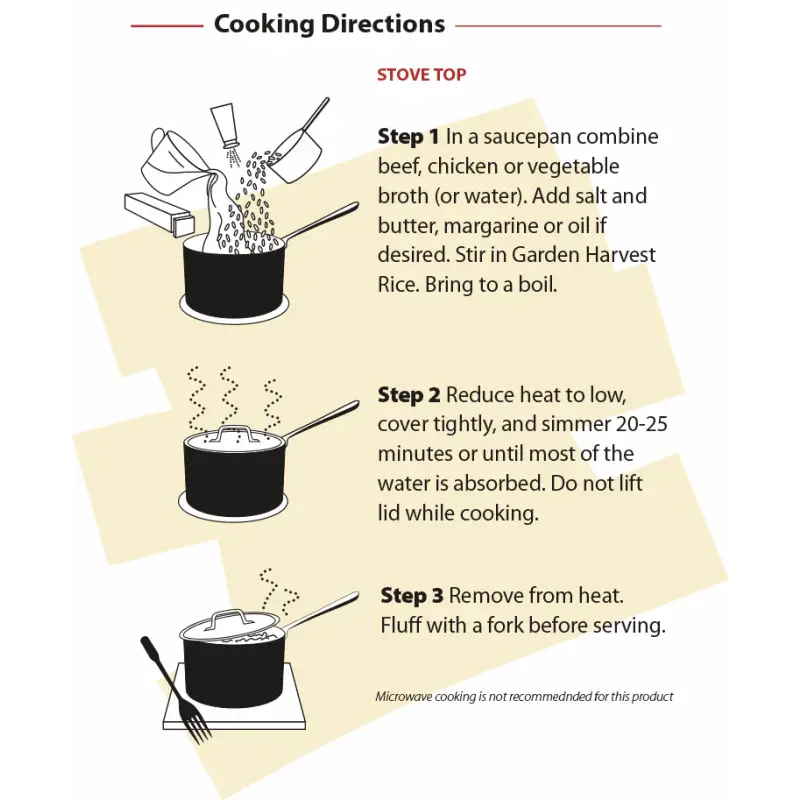 Cooking Directions

STOVE TOP

Step 1 In a saucepan combine beef, chicken or vegetable broth (or water). Add salt and butter, margarine or oil if desired. Stir in Garden Harvest Rice. Bring to a boil.

Step 2 Reduce heat to low, cover tightly, and simmer 20-25 minutes or until most of the water is absorbed. Do not lift lid while cooking.

Step 3 Remove from heat. Fluff with a fork before serving.

Microwave cooking is not recommednded for this product